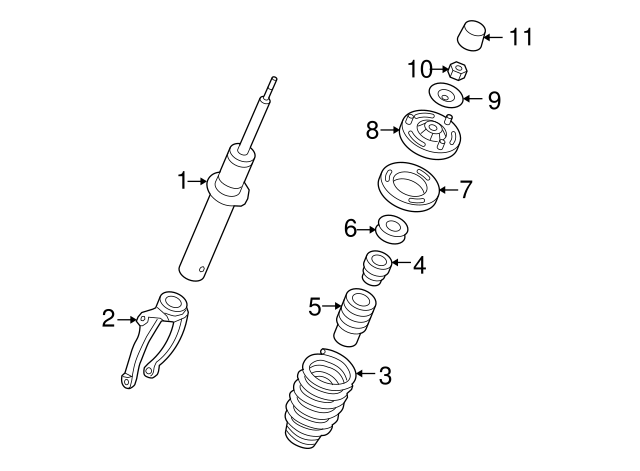 11
10
9
8
1
7
6
4
2
5
3