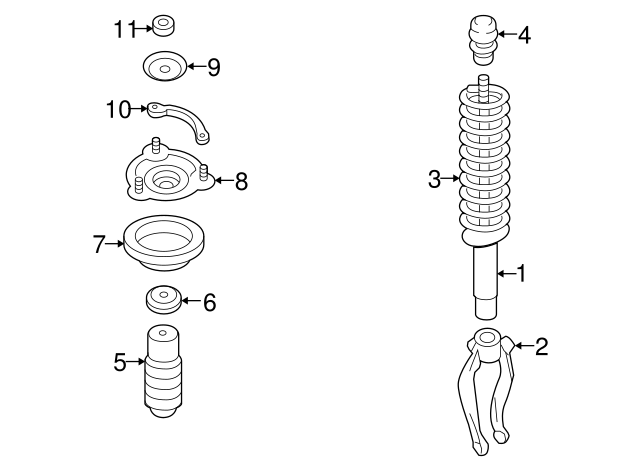 11
9
10
8
7
6
5
4
3
1
2