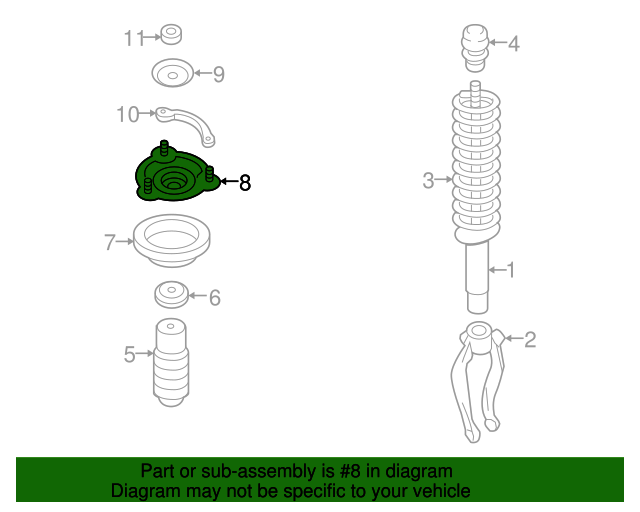 11
9
10
8
7
6
5
4
3
1
2

Part or sub-assembly is #8 in diagram
Diagram may not be specific to your vehicle