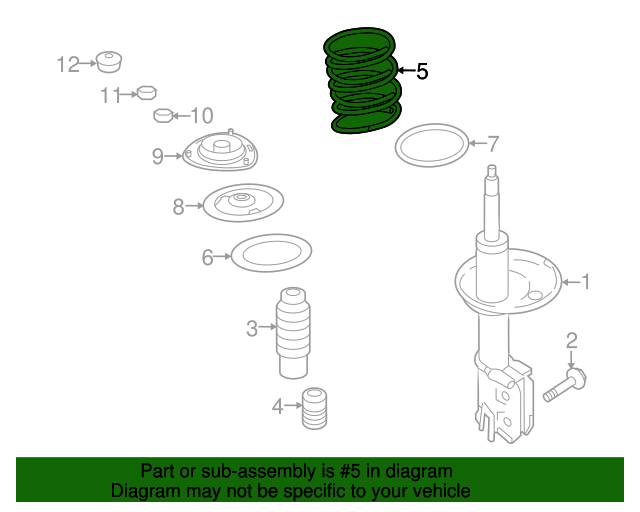 12
11
10
9
8
6
3
4
5
7
1
2

Part or sub-assembly is #5 in diagram
Diagram may not be specific to your vehicle