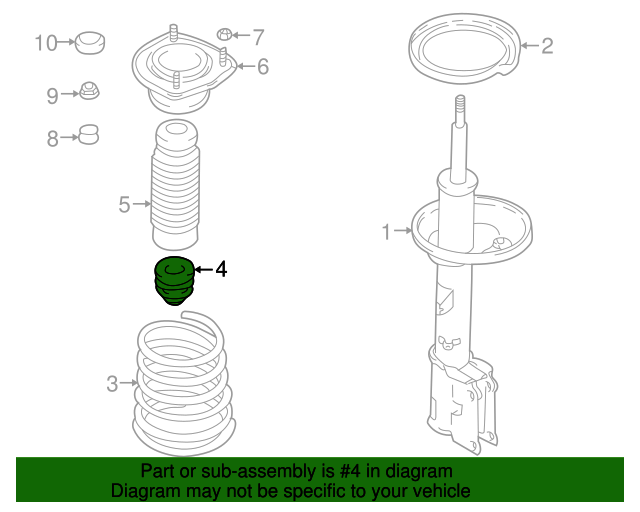 10
7
2
6
9
8
5
1
4
3

Part or sub-assembly is #4 in diagram
Diagram may not be specific to your vehicle