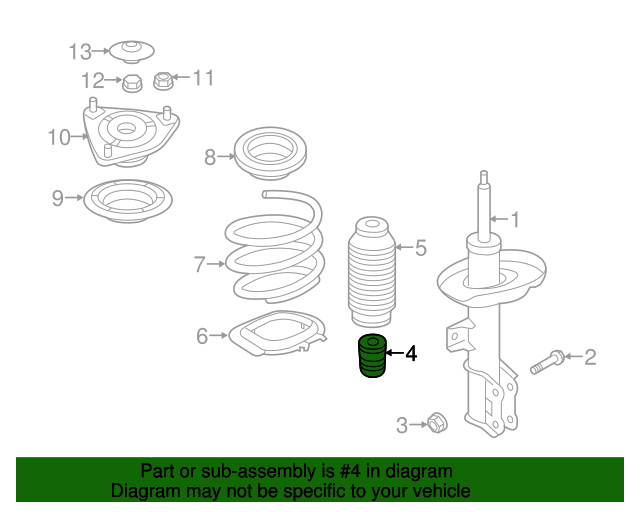 13
12
11
10
8
9
1
7
5
6
4
2
3

Part or sub-assembly is #4 in diagram
Diagram may not be specific to your vehicle