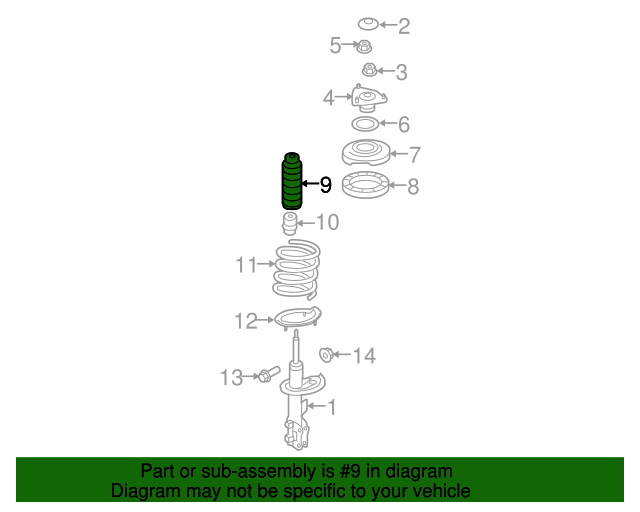 2
5
3
4
6
7
9
8
10
11
12
14
13
1

Part or sub-assembly is #9 in diagram
Diagram may not be specific to your vehicle