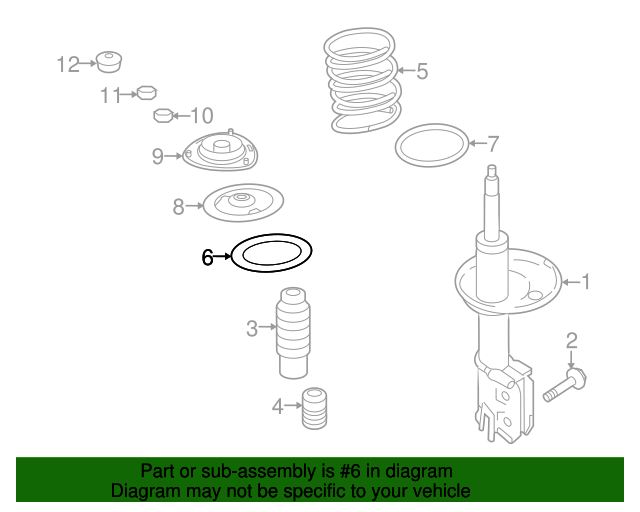 12
11
10
9
8
6
3
4
5
7
1
2

Part or sub-assembly is #6 in diagram
Diagram may not be specific to your vehicle