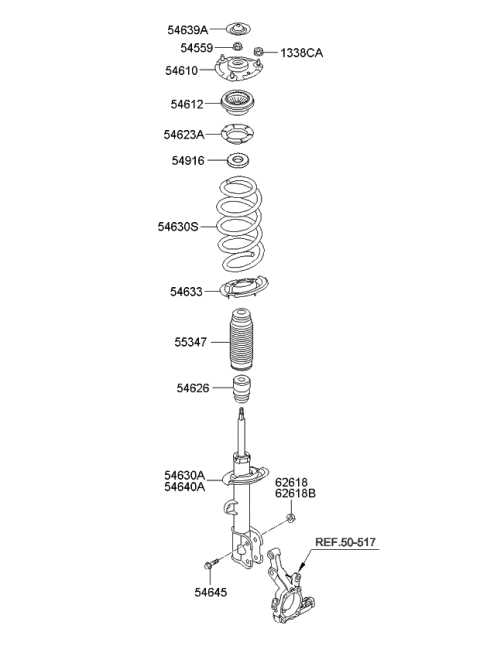 54639A
54559
1338CA
54610
54612
54623A
54916
54630S
54633
55347
54626
54630A
54640A
62618
62618B
REF.50-517
54645