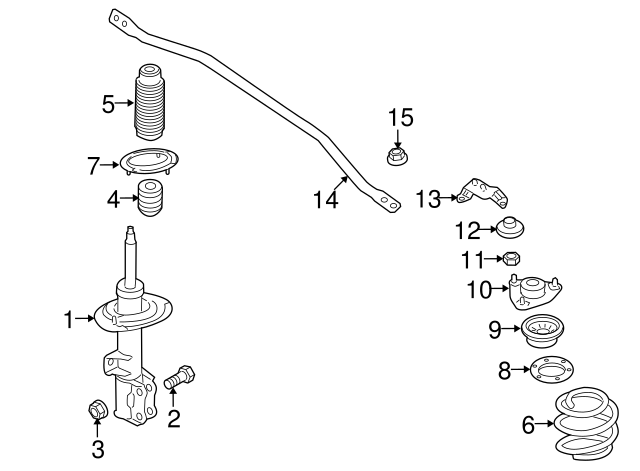 5
15
7
4
14
13
12
11
10
1
9
8
2
6
3