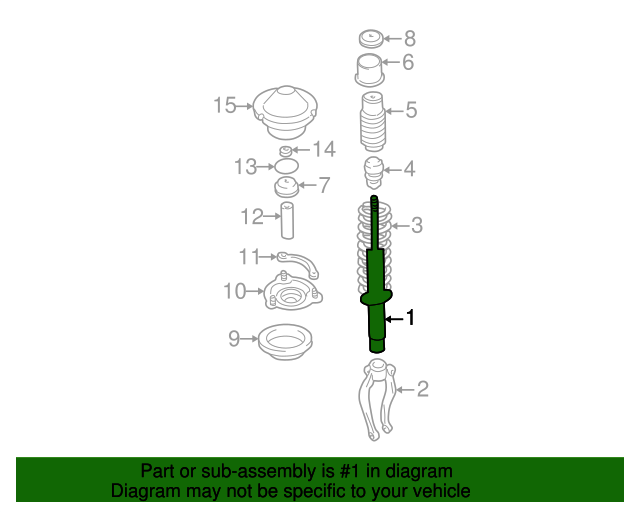 8
6
15
5
14
13
4
7
12
3
11
10
1
9
2

Part or sub-assembly is #1 in diagram
Diagram may not be specific to your vehicle