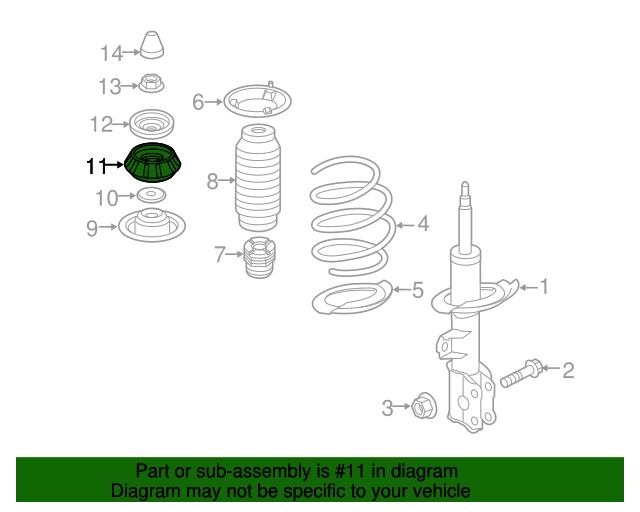 14
13
12
11
10
9
6
8
7
4
5
1
2
3

Part or sub-assembly is #11 in diagram
Diagram may not be specific to your vehicle