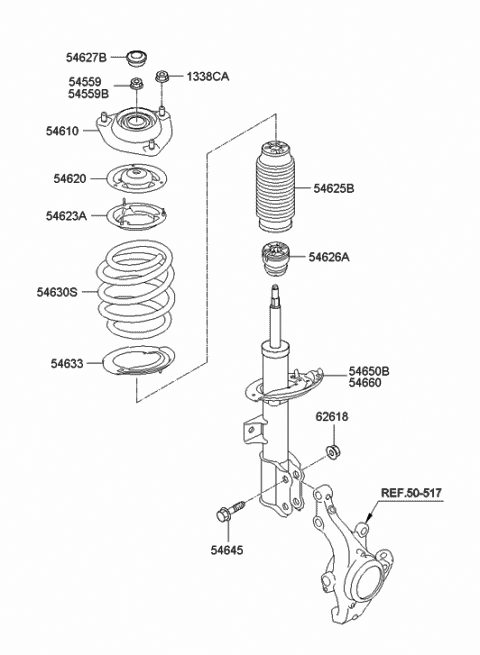 54627B
54559
54559B
1338CA
54610
54620
54623A
54630S
54633
54625B
54626A
54650B
54660
62618
REF.50-517
54645