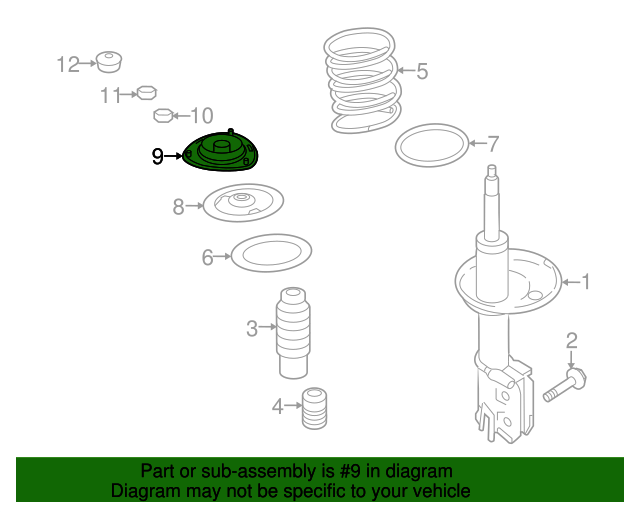 12
11
10
9
8
6
3
4
5
7
1
2

Part or sub-assembly is #9 in diagram
Diagram may not be specific to your vehicle