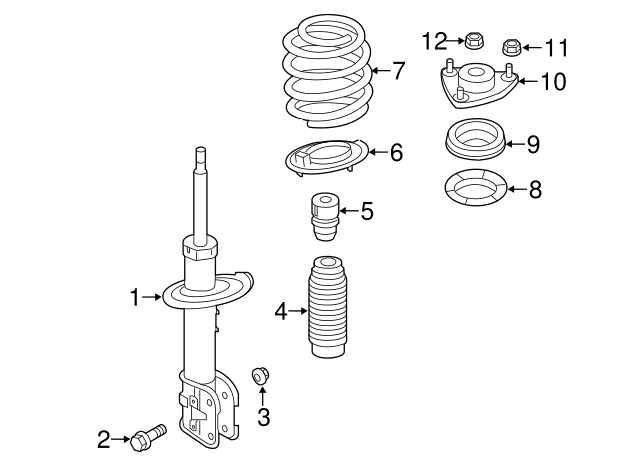 12
11
7
10
6
9
8
5
1
4
3
2