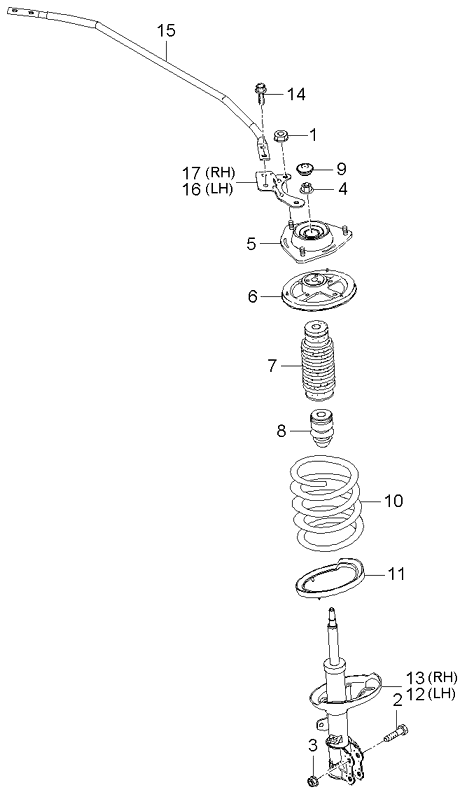 15
14
1
17 (RH)
16 (LH)
9
4
5
6
7
8
10
11
13 (RH)
12 (LH)
2
3