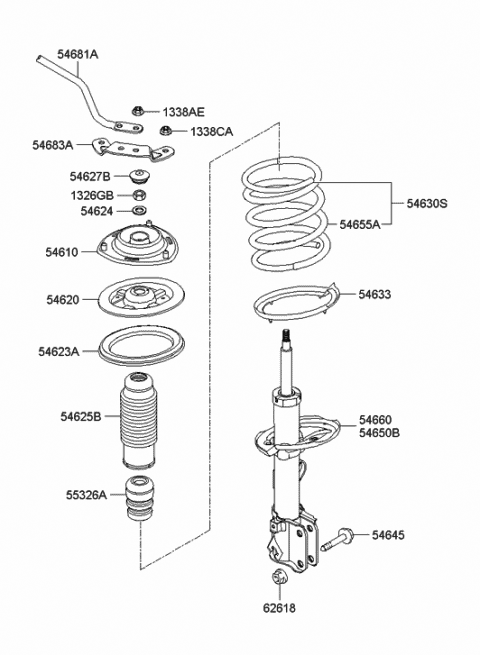 54681A
1338AE
1338CA
54683A
54627B
1326GB
54624
54610
54620
54623A
54625B
55326A
54630S
54655A
54633
54660
54650B
54645
62618