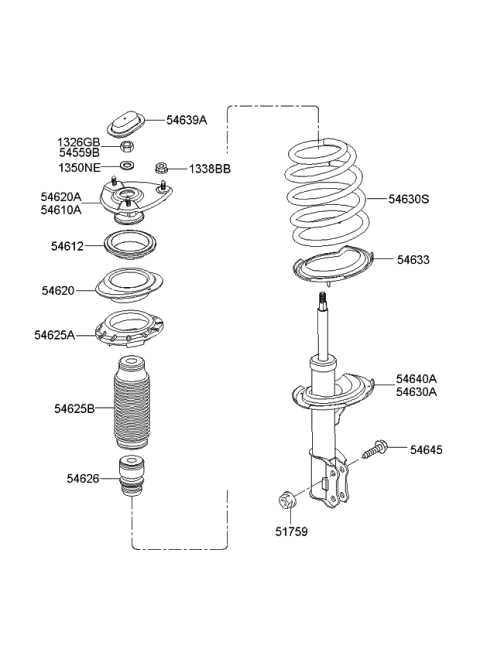 54639A
1326GB
54559B
1350NE
1338BB
54620A
54610A
54612
54620
54625A
54625B
54626
54630S
54633
54640A
54630A
54645
51759