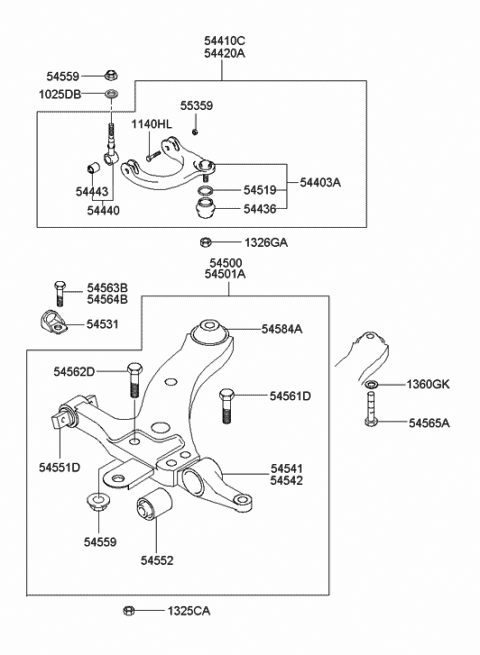 54410C
54420A

54559
1025DB
55359
1140HL
54443
54440
54519
54403A
54436
1326GA

54500
54501A
54563B
54564B
54531
54584A
54562D
54561D
1360GK
54565A
54551D
54541
54542
54559
54552
1325CA