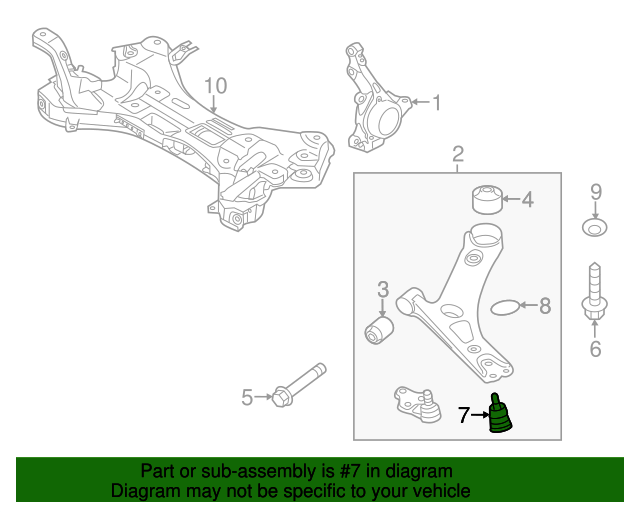 10

1

2

4

9

3

8

6

5

7

Part or sub-assembly is #7 in diagram
Diagram may not be specific to your vehicle