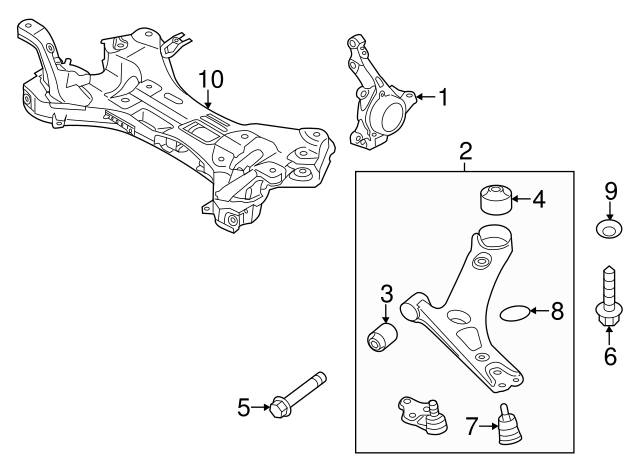 10
1
2
4
9
3
8
6
5
7