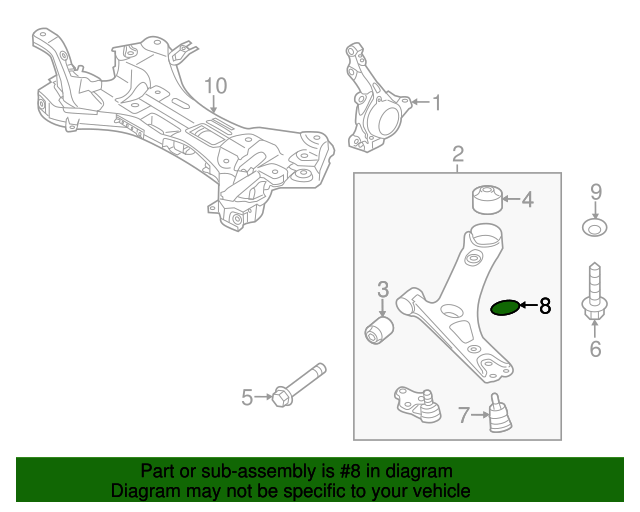 10

1

2

4

9

3

8

6

5

7

Part or sub-assembly is #8 in diagram
Diagram may not be specific to your vehicle