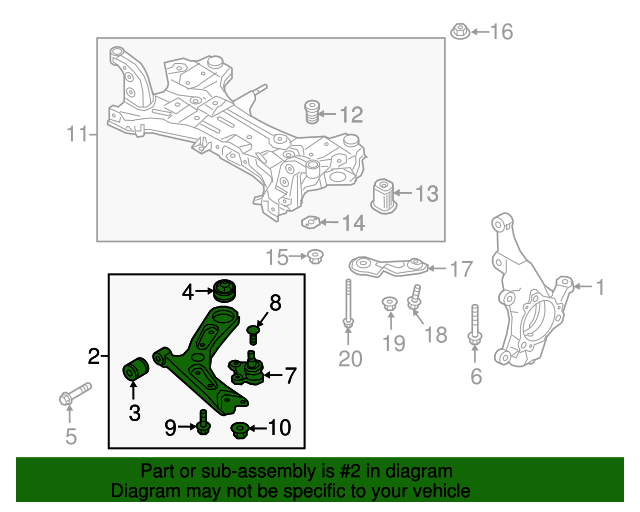 16
11
12
13
14
15
17
1
4
8
2
7
3
9
10
5
20
19
18
6

Part or sub-assembly is #2 in diagram
Diagram may not be specific to your vehicle