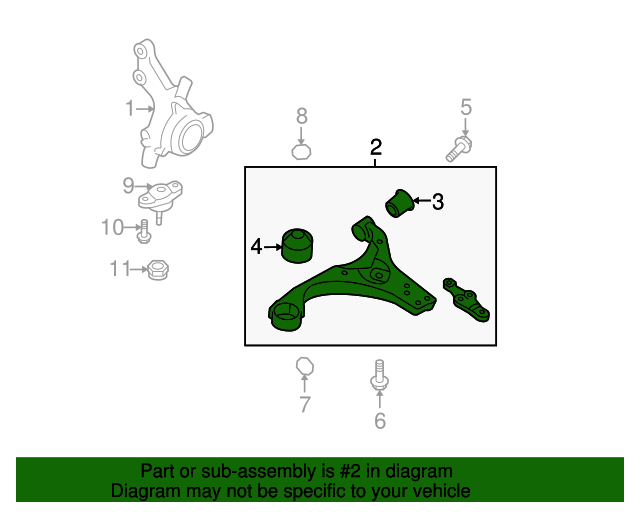 1
8
5
2
3
9
10
4
11
7
6

Part or sub-assembly is #2 in diagram
Diagram may not be specific to your vehicle