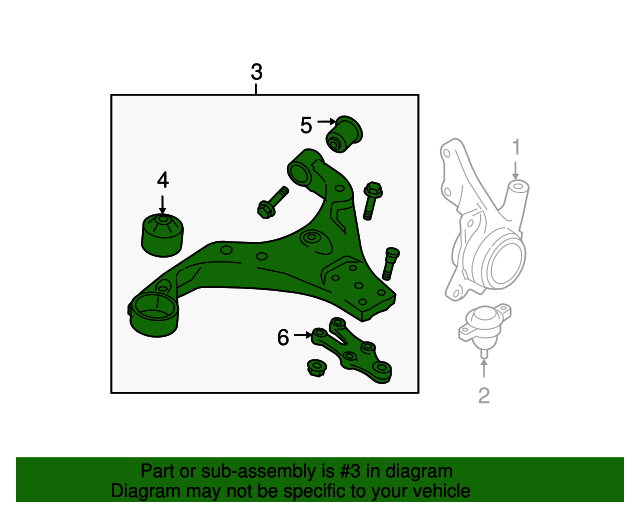 3

5

1

4

6

2

Part or sub-assembly is #3 in diagram
Diagram may not be specific to your vehicle