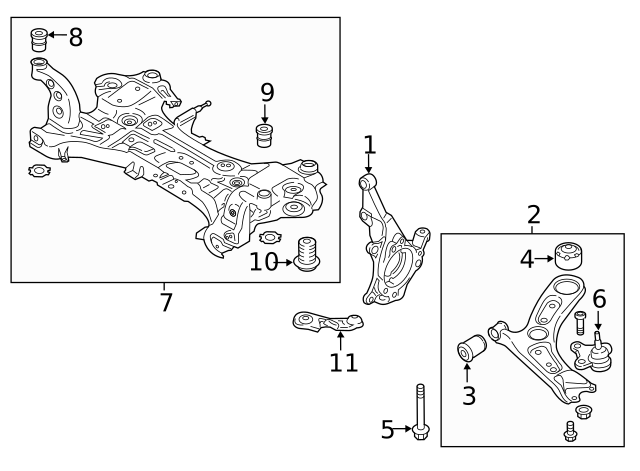 8
9
1
2
4
6
10
7
11
3
5