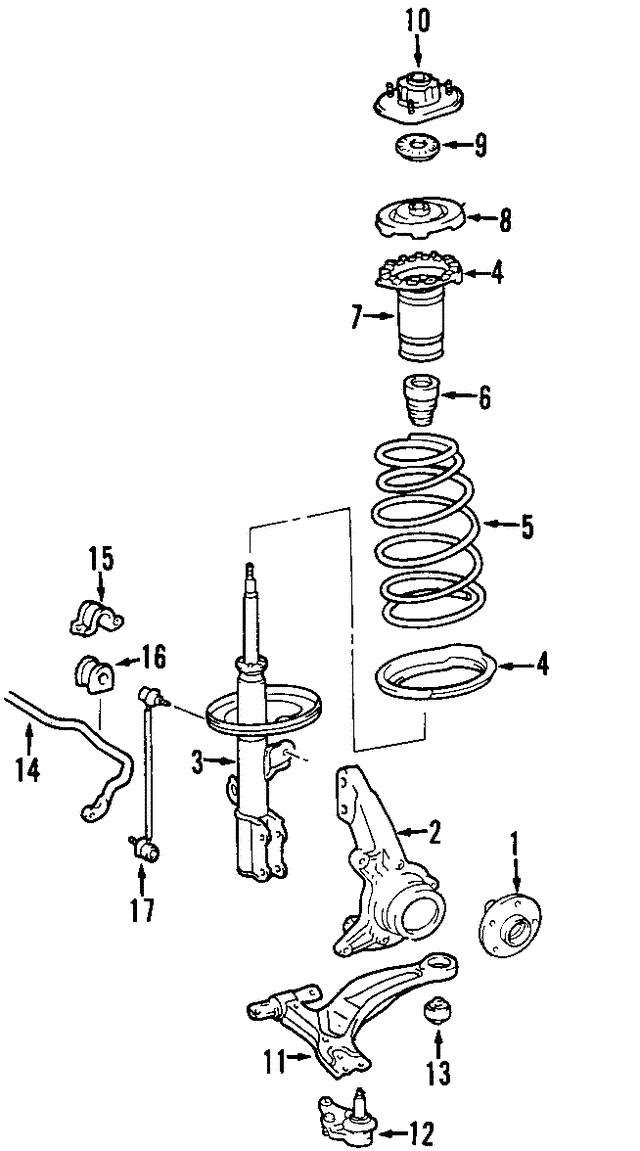 10
9
8
4
7
6
5
15
16
4
14
3
2
1
17
11
13
12