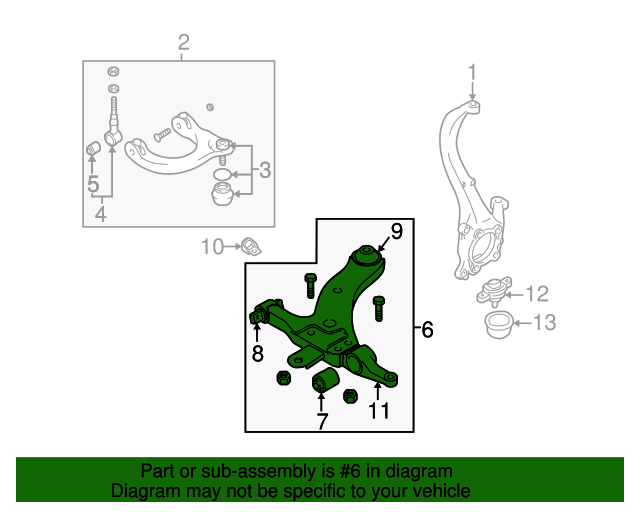 2
1
3
5
4
10
9
12
13
6
8
7
11

Part or sub-assembly is #6 in diagram
Diagram may not be specific to your vehicle