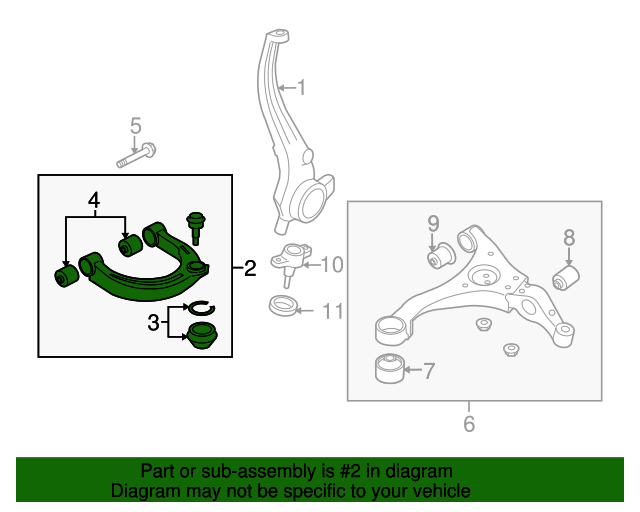 1
5
4
2
3
9
8
10
11
7
6

Part or sub-assembly is #2 in diagram
Diagram may not be specific to your vehicle