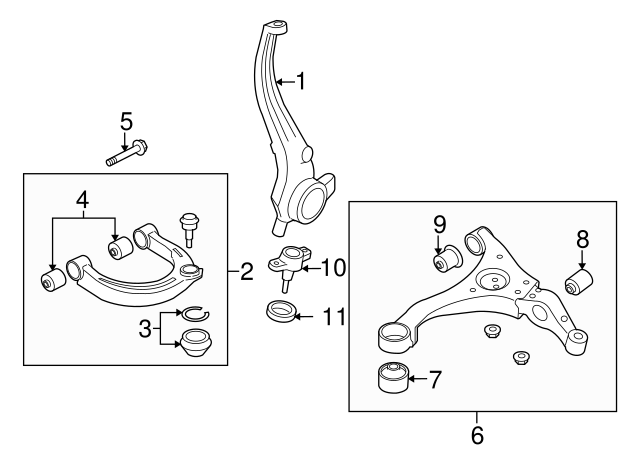 1
5
4
2
3
9
8
10
11
7
6