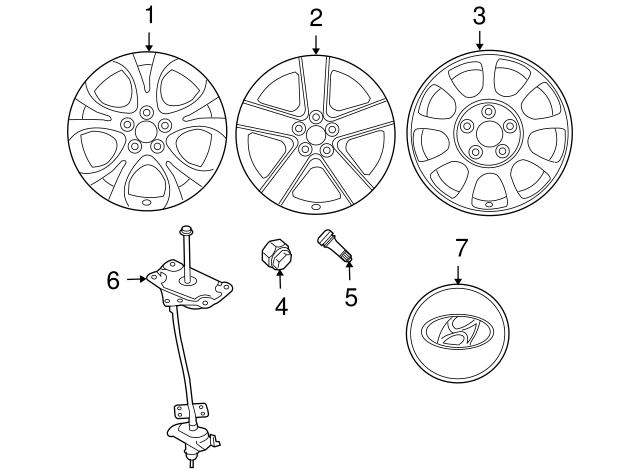 1
2
3
6
4
5
7