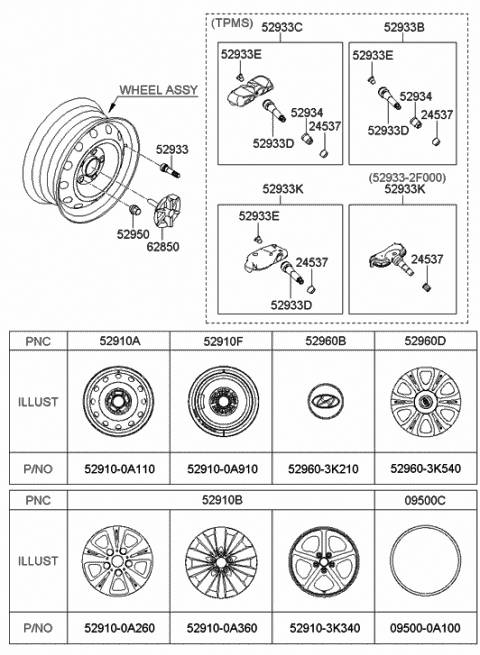 WHEEL ASSY

52933

52950

62850

(TPMS)

52933C

52933E

52934

24537

52933D

52933B

52933E

52934

24537

52933D

52933K

52933E

24537

52933D

(52933-2F000)
52933K

24537

| PNC | 52910A | 52910F | 52960B | 52960D |
|---|---|---|---|---|
| ILLUST | | | | |
| P/NO | 52910-0A110 | 52910-0A910 | 52960-3K210 | 52960-3K540 |

| PNC | 52910B | | | 09500C |
|---|---|---|---|---|
| ILLUST | | | | |
| P/NO | 52910-0A260 | 52910-0A360 | 52910-3K340 | 09500-0A100 |