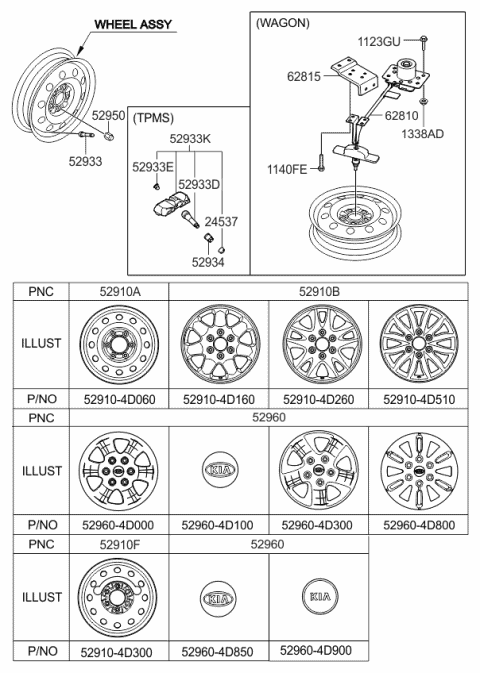 WHEEL ASSY

52950

52933

(TPMS)

52933K

52933E

52933D

24537

52934

(WAGON)

1123GU

62815

62810

1338AD

1140FE

| PNC | 52910A | 52910B | | |
|---|---|---|---|---|
| ILLUST | | | | |
| P/NO | 52910-4D060 | 52910-4D160 | 52910-4D260 | 52910-4D510 |
| PNC | 52960 | | | |
| ILLUST | | KIA | | |
| P/NO | 52960-4D000 | 52960-4D100 | 52960-4D300 | 52960-4D800 |
| PNC | 52910F | 52960 | | |
| ILLUST | | KIA | KIA | |
| P/NO | 52910-4D300 | 52960-4D850 | 52960-4D900 | |