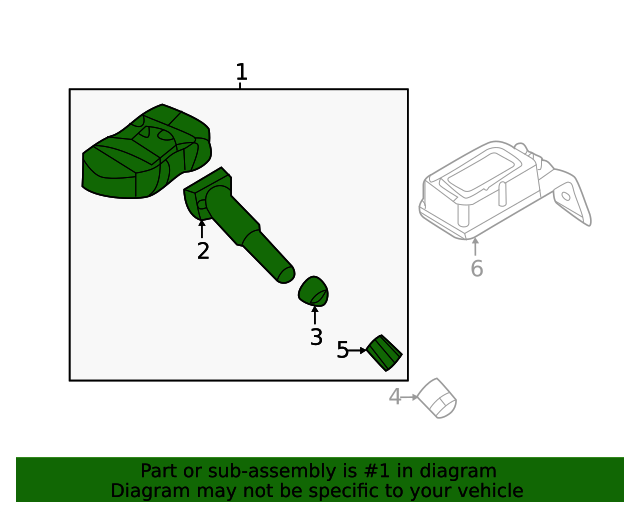 1

2

3

5

6

4

Part or sub-assembly is #1 in diagram
Diagram may not be specific to your vehicle