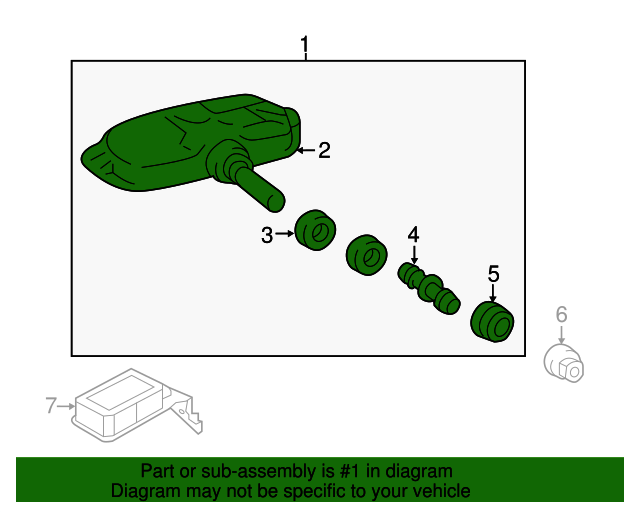 1
2
3
4
5
6
7
Part or sub-assembly is #1 in diagram
Diagram may not be specific to your vehicle