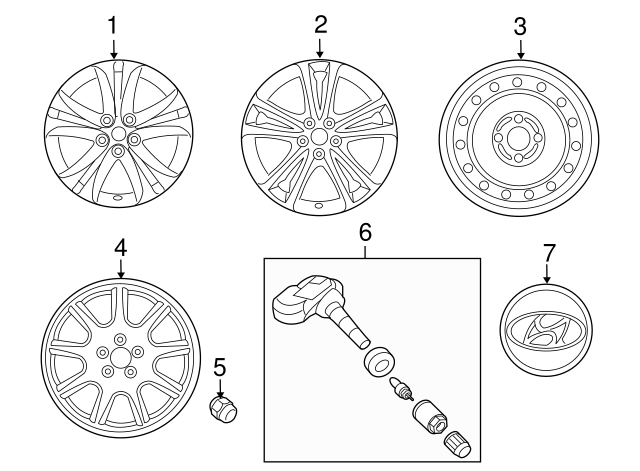 1
2
3
4
5
6
7