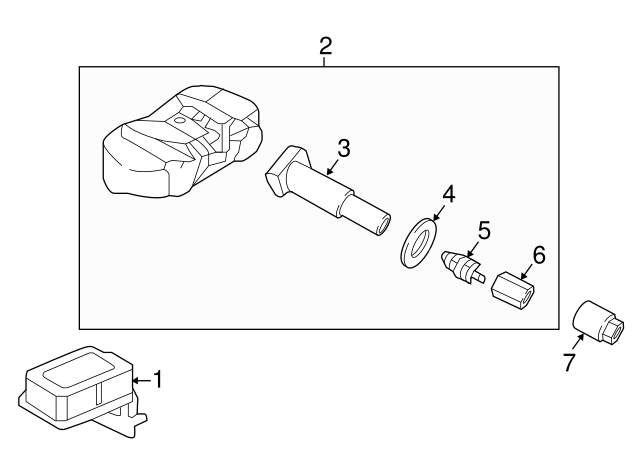 2
3
4
5
6
7
1