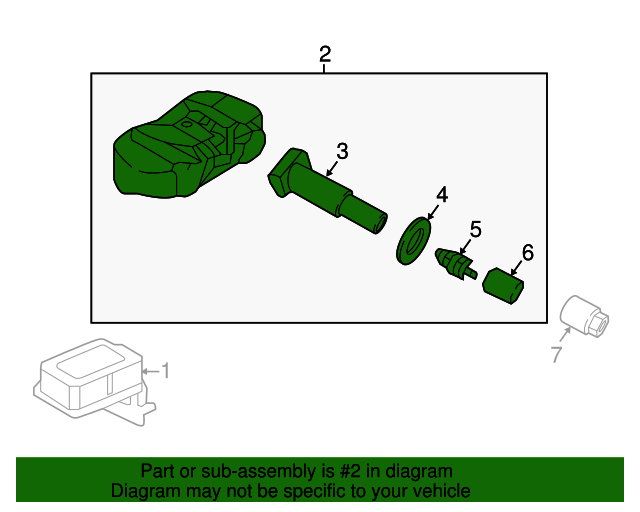 2
3
4
5
6
7
1

Part or sub-assembly is #2 in diagram
Diagram may not be specific to your vehicle