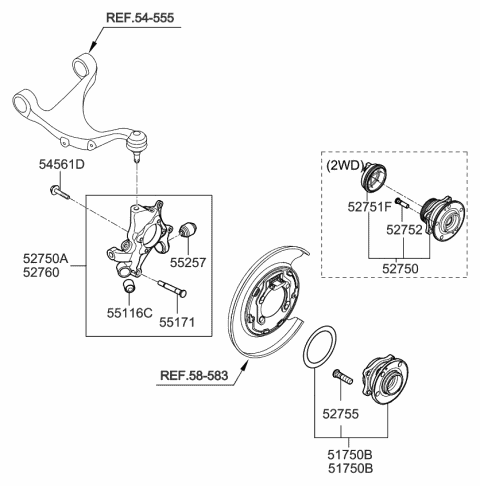 REF.54-555

54561D

52750A
52760

55257

55116C

55171

(2WD)

52751F

52752

52750

REF.58-583

52755

51750B
51750B