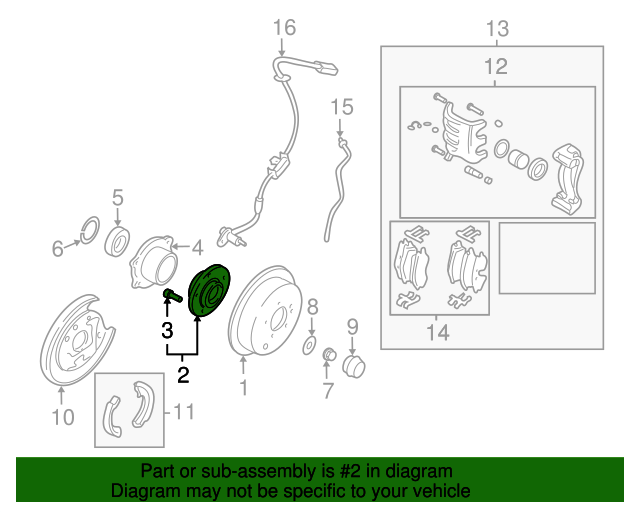 16
13
12
15
5
6
4
3
2
8
9
1
7
10
11
14

Part or sub-assembly is #2 in diagram
Diagram may not be specific to your vehicle