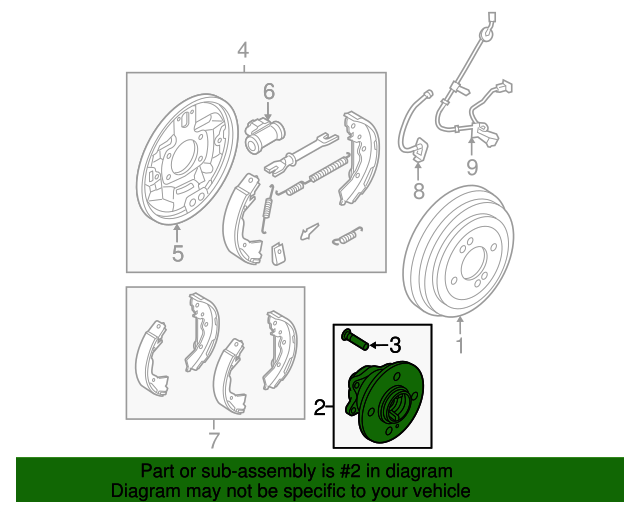 4
6
9
8
5
1
3
2
7
Part or sub-assembly is #2 in diagram
Diagram may not be specific to your vehicle