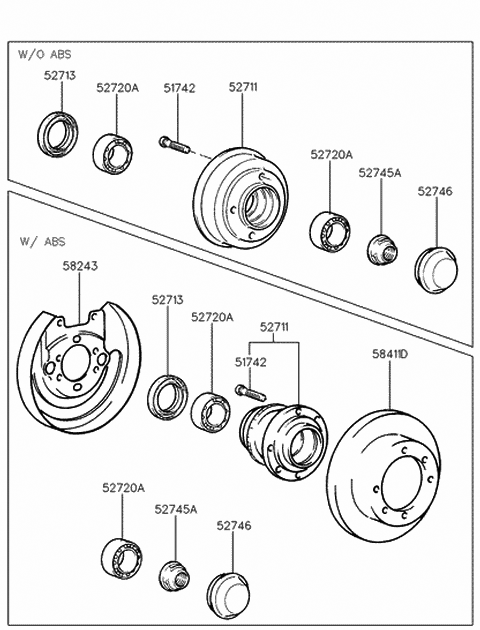 W/O ABS

52713
52720A
51742
52711
52720A
52745A
52746

W/ ABS

58243
52713
52720A
52711
51742
58411D
52720A
52745A
52746