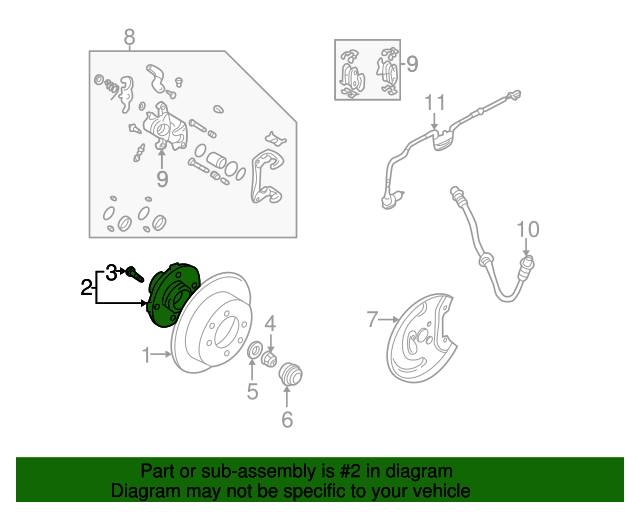 8
9
9
11
10
3
2
1
4
5
6
7

Part or sub-assembly is #2 in diagram
Diagram may not be specific to your vehicle