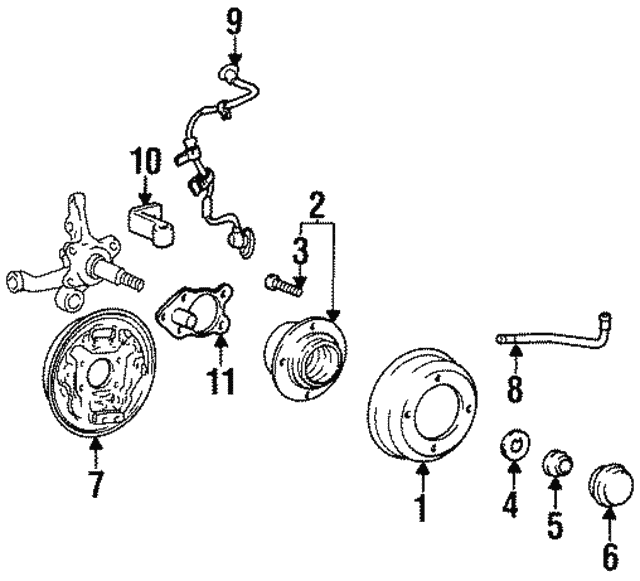 9
10
2
3
11
8
7
1
4
5
6