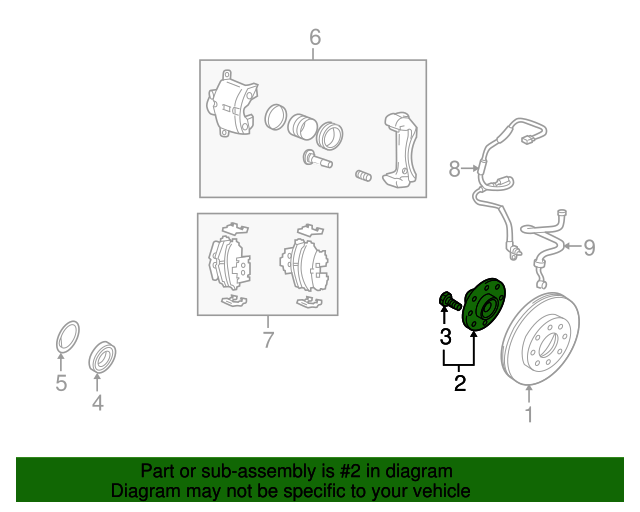 6

8

9

7

3

2

5

4

1

Part or sub-assembly is #2 in diagram
Diagram may not be specific to your vehicle