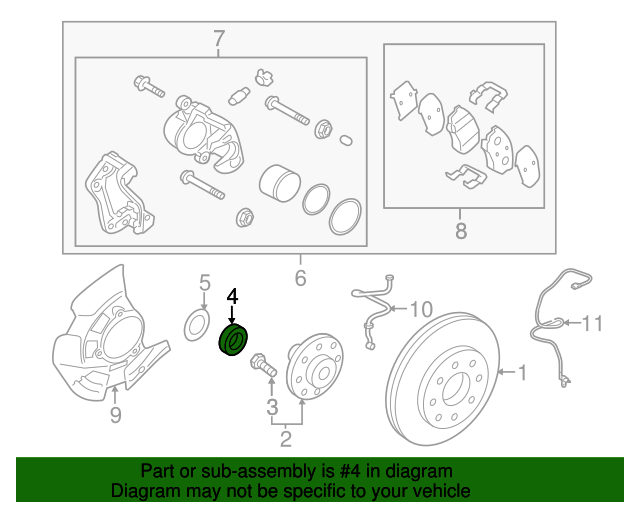 7

8

6

5

4

10

11

1

9

3

2

Part or sub-assembly is #4 in diagram
Diagram may not be specific to your vehicle