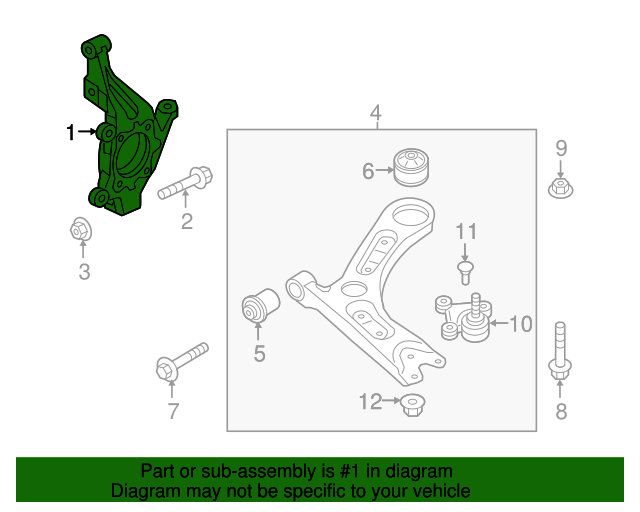 1
2
3
4
6
9
11
5
10
7
12
8

Part or sub-assembly is #1 in diagram
Diagram may not be specific to your vehicle