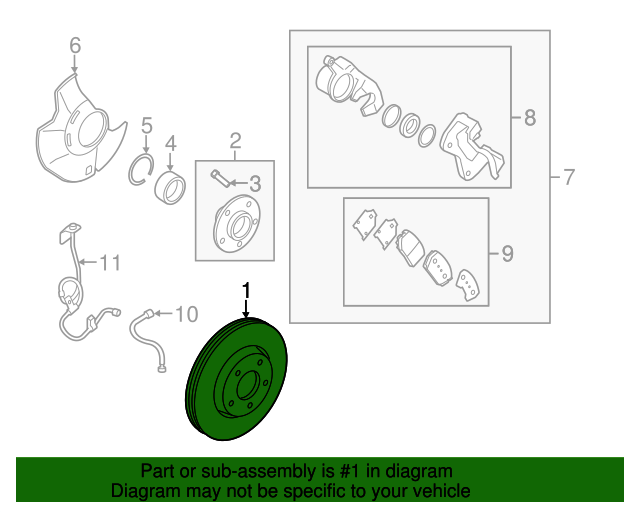 6
5
4
2
3
8
7
9
11
10
1

Part or sub-assembly is #1 in diagram
Diagram may not be specific to your vehicle