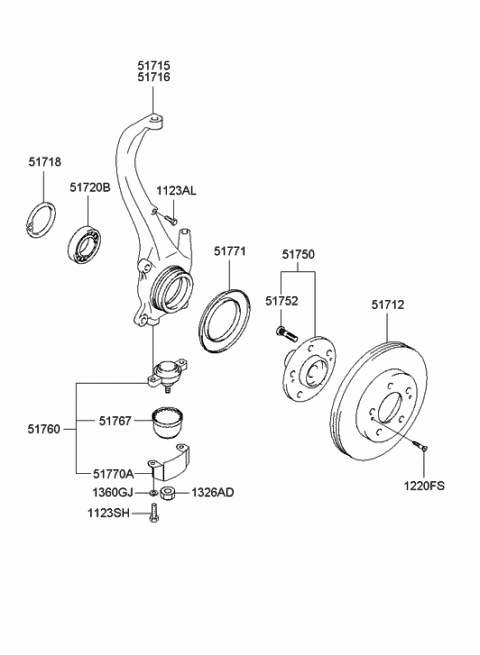 51715
51716

51718

51720B

1123AL

51771

51750

51752

51712

51760

51767

51770A

1360GJ

1326AD

1123SH

1220FS