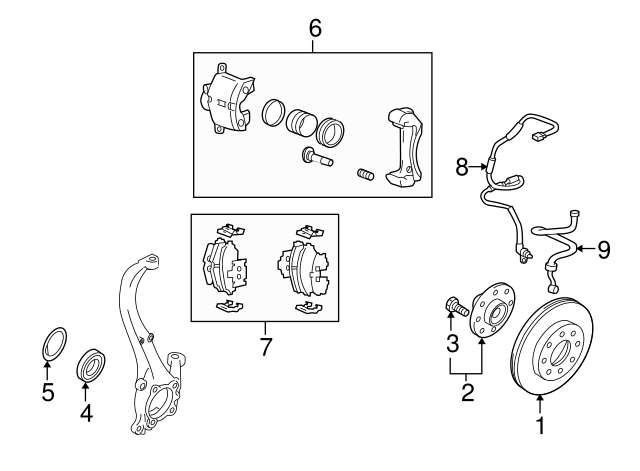 6

8

9

7

3

2

1

5

4